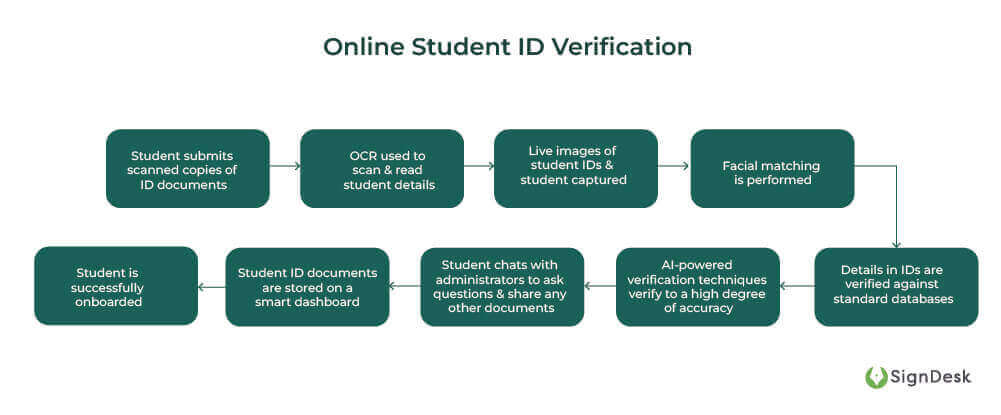 Online Student ID Verification

Student submits scanned copies of ID documents

OCR used to scan & read student details

Live images of student IDs & student captured

Facial matching is performed

Details in IDs are verified against standard databases

AI-powered verification techniques verify to a high degree of accuracy

Student chats with administrators to ask questions & share any other documents

Student ID documents are stored on a smart dashboard

Student is successfully onboarded

SignDesk